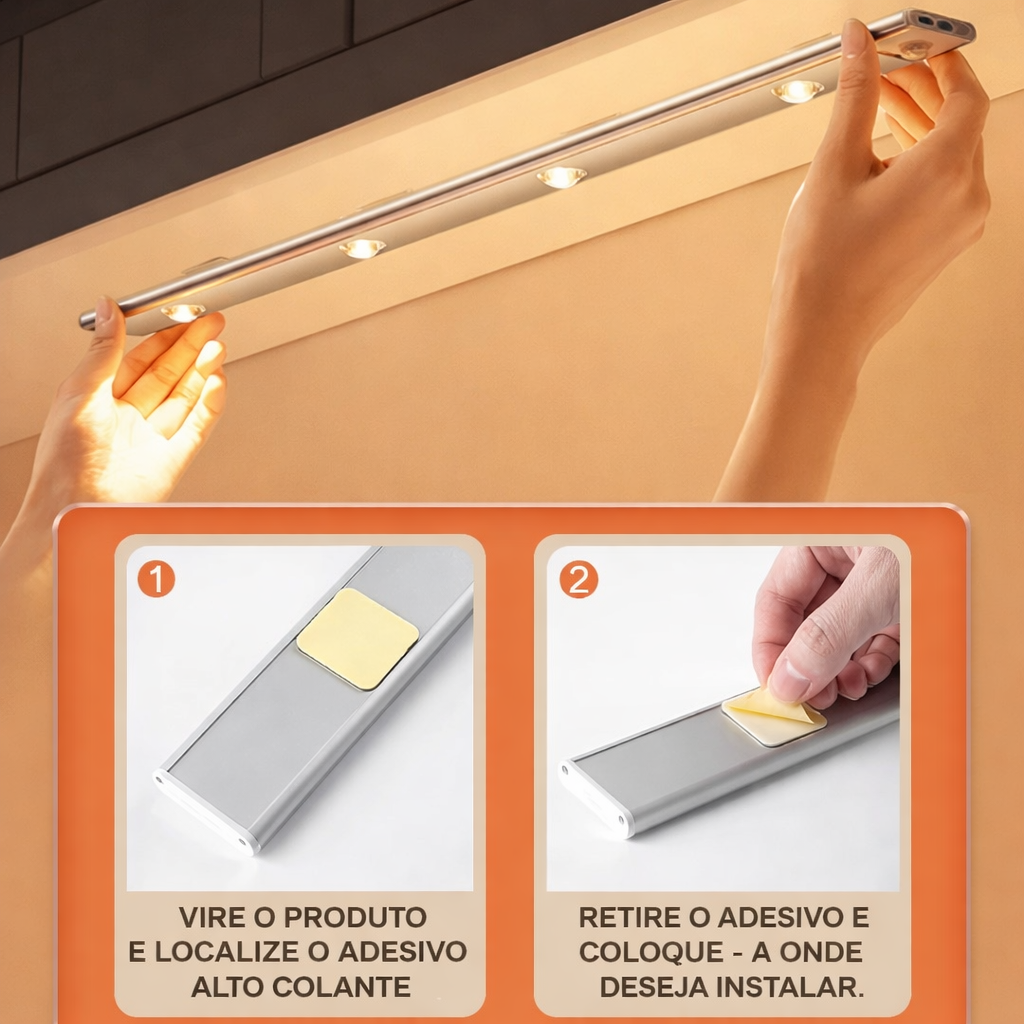 1

VIRE O PRODUTO E LOCALIZE O ADESIVO ALTO COLANTE

2

RETIRE O ADESIVO E COLOQUE - A ONDE DESEJA INSTALAR.