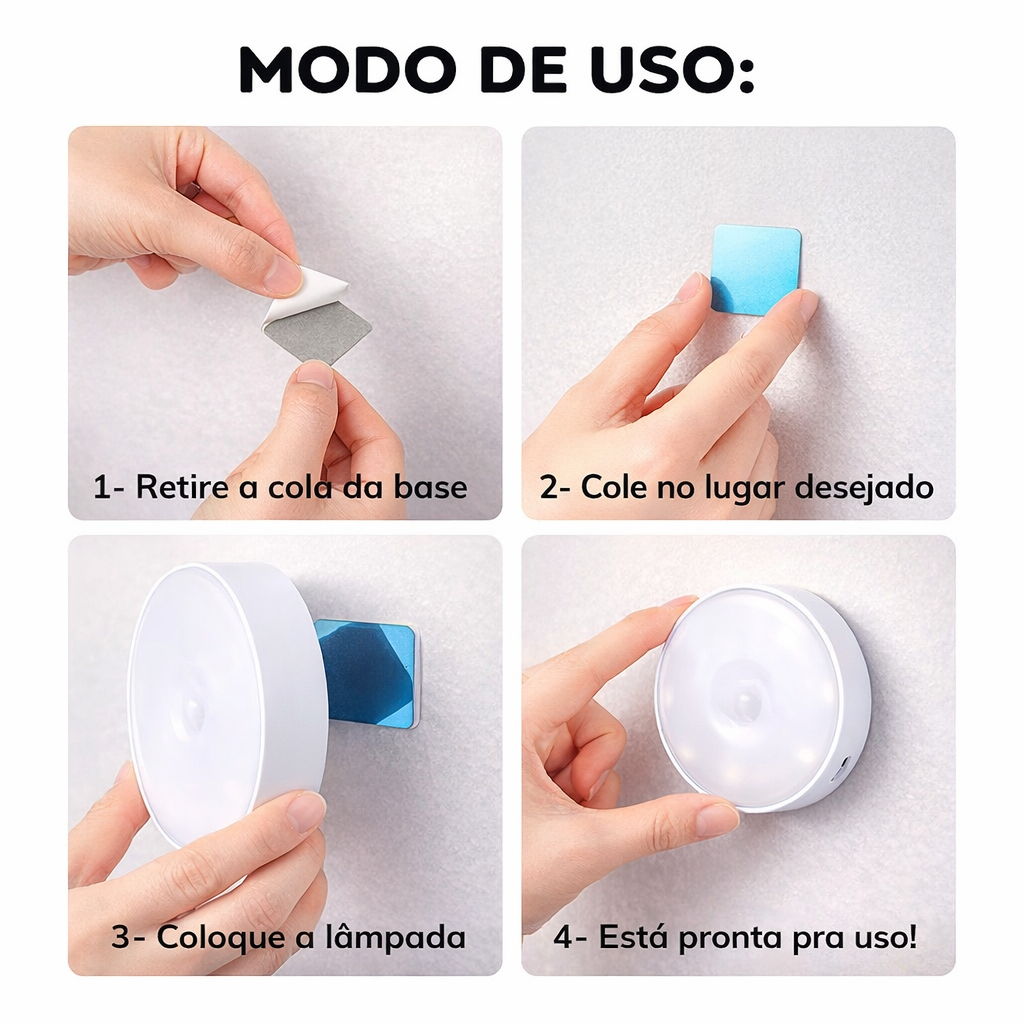 MODO DE USO:

1- Retire a cola da base

2- Cole no lugar desejado

3- Coloque a lâmpada

4- Está pronta pra uso!